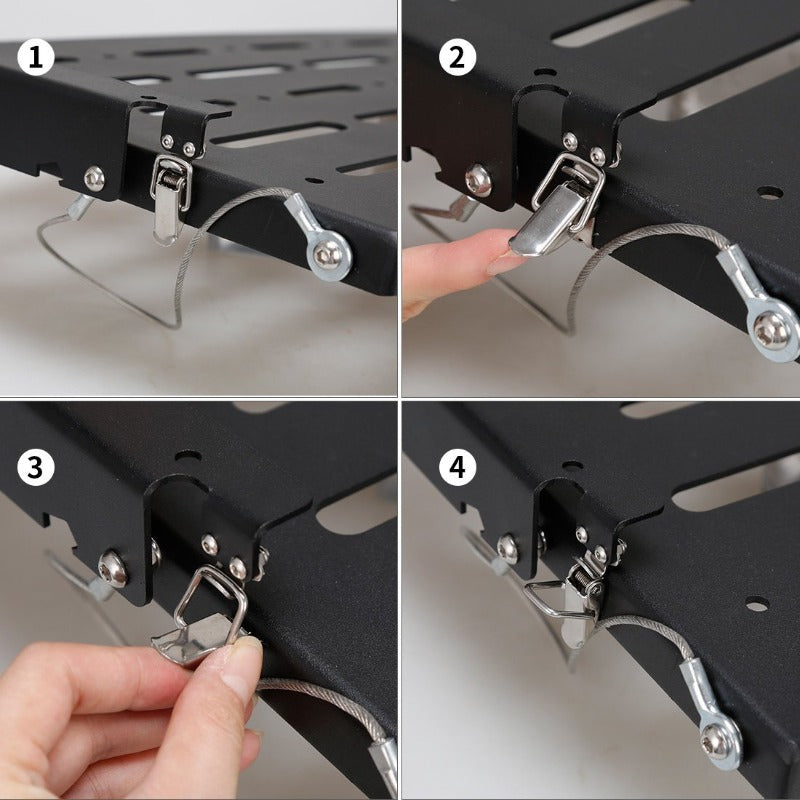 1

2

3

4